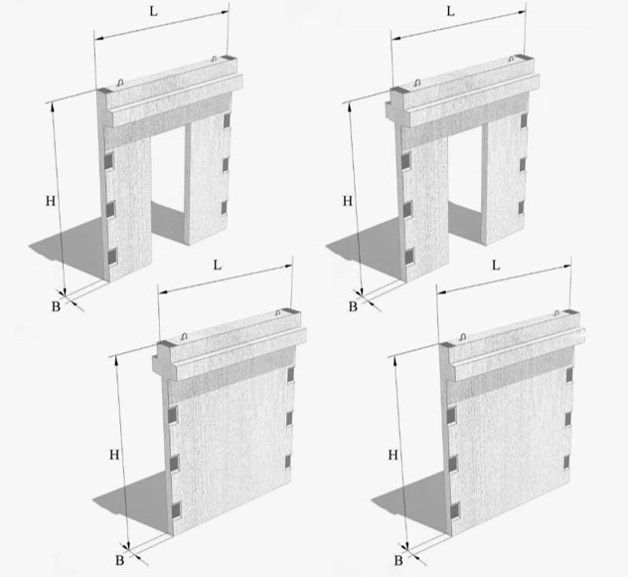 L
H
B
L
H
B
L
H
B
L
H
B